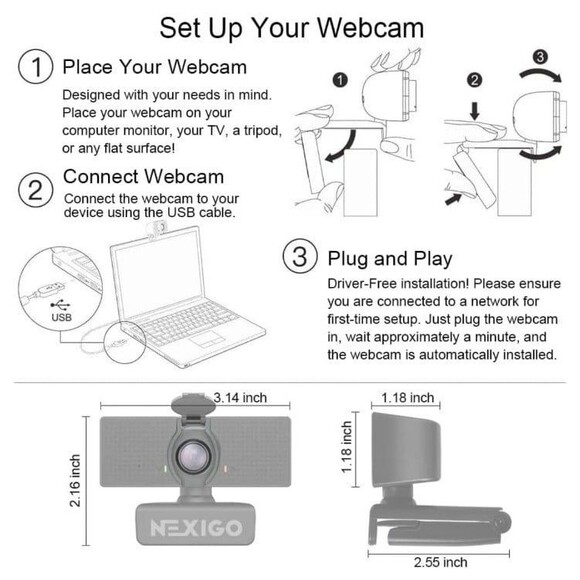 Set Up Your Webcam

1 Place Your Webcam

Designed with your needs in mind. Place your webcam on your computer monitor, your TV, a tripod, or any flat surface!

1

2

3

2 Connect Webcam

Connect the webcam to your device using the USB cable.

USB

3 Plug and Play

Driver-Free installation! Please ensure you are connected to a network for first-time setup. Just plug the webcam in, wait approximately a minute, and the webcam is automatically installed.

3.14 inch

2.16 inch

NEXIGO

1.18 inch

1.18 inch

2.55 inch